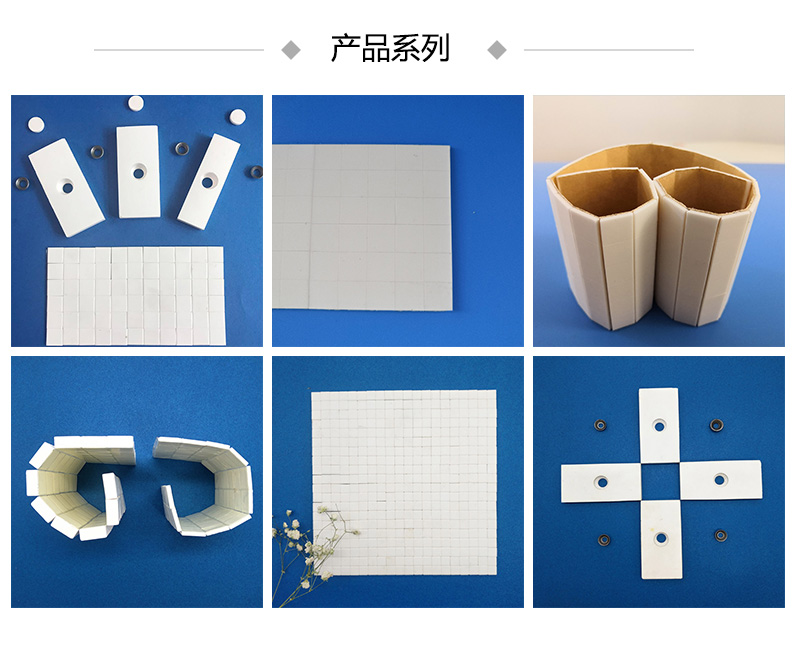 产品系列